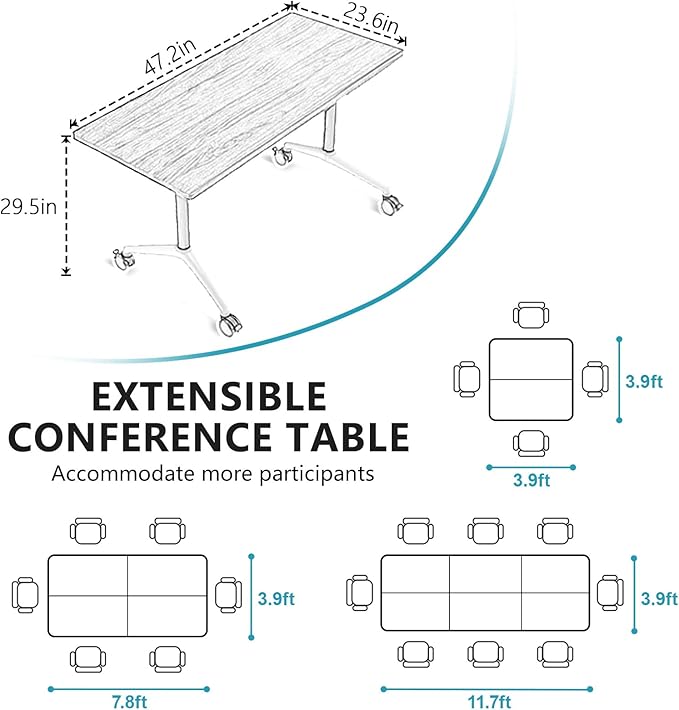 47.2in
23.6in
29.5in

EXTENSIBLE CONFERENCE TABLE
Accommodate more participants

3.9ft
3.9ft

3.9ft
7.8ft

3.9ft
11.7ft