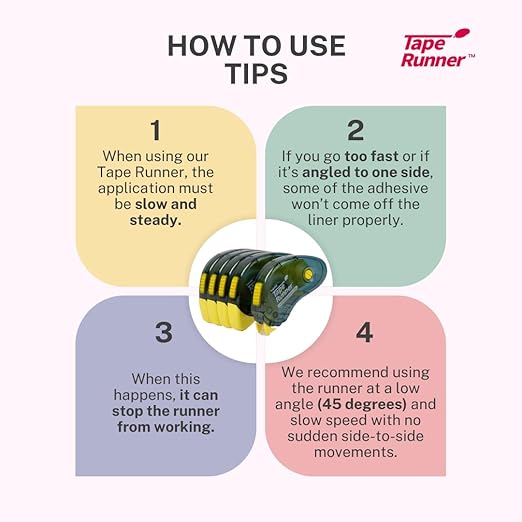 HOW TO USE TIPS

Tape Runner™

1
When using our Tape Runner, the application must be slow and steady.

2
If you go too fast or if it's angled to one side, some of the adhesive won't come off the liner properly.

Tape Runner

3
When this happens, it can stop the runner from working.

4
We recommend using the runner at a low angle (45 degrees) and slow speed with no sudden side-to-side movements.