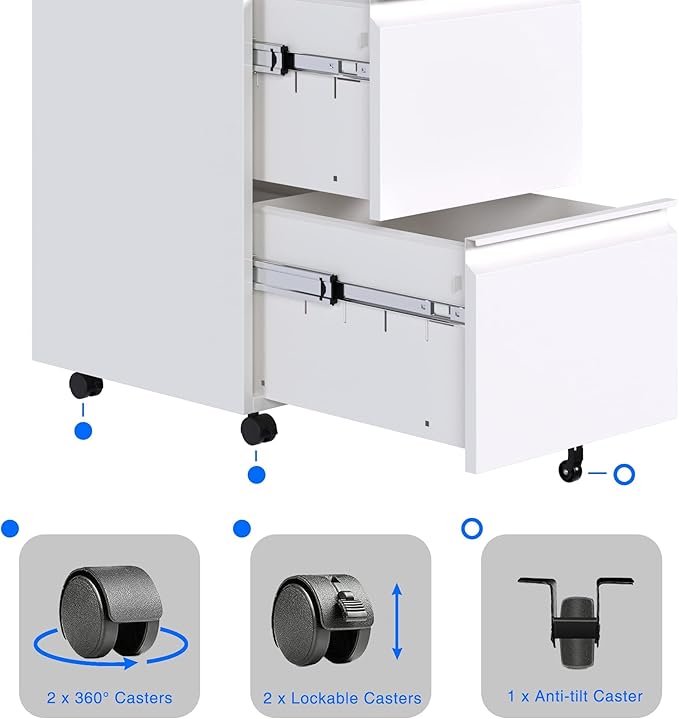 2 x 360° Casters

2 x Lockable Casters

1 x Anti-tilt Caster