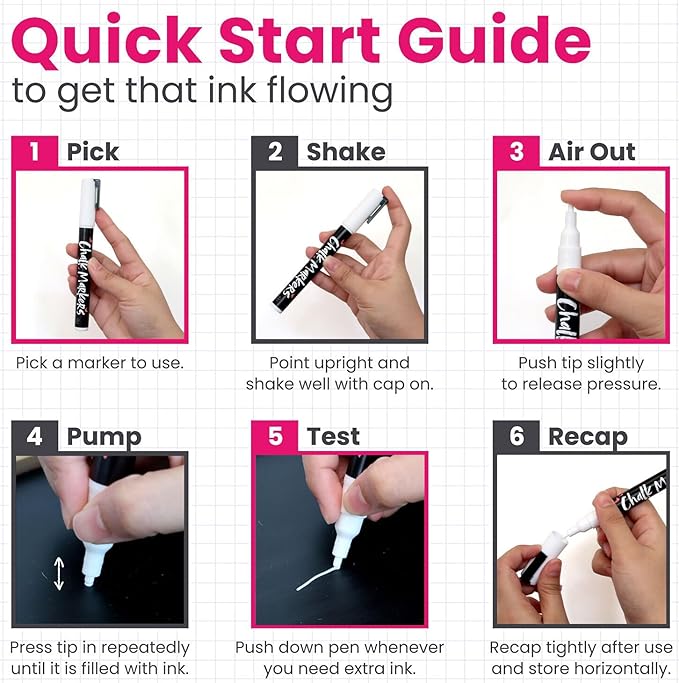 Quick Start Guide
to get that ink flowing

1 Pick
Chalk Markers
Pick a marker to use.

2 Shake
Chalk Markers
Point upright and shake well with cap on.

3 Air Out
Chalk
Push tip slightly to release pressure.

4 Pump
Press tip in repeatedly until it is filled with ink.

5 Test
Push down pen whenever you need extra ink.

6 Recap
Chalk M
Recap tightly after use and store horizontally.