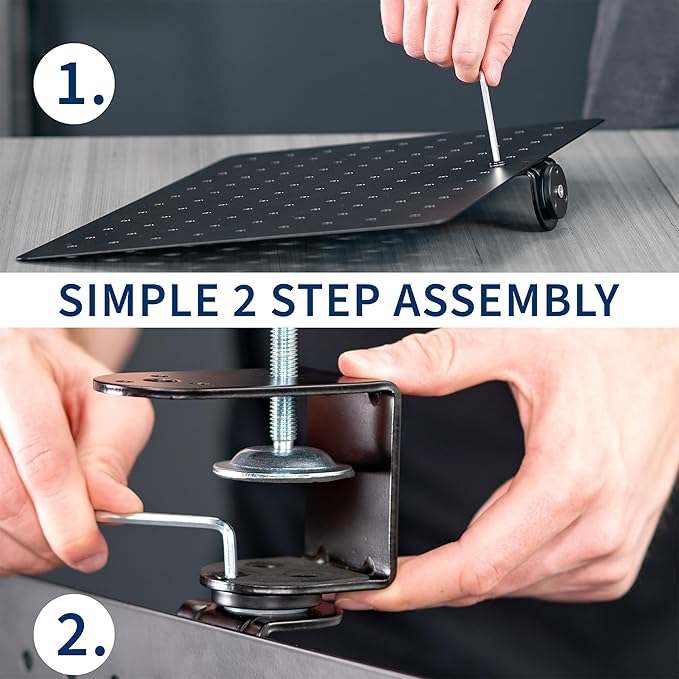 1.

SIMPLE 2 STEP ASSEMBLY

2.