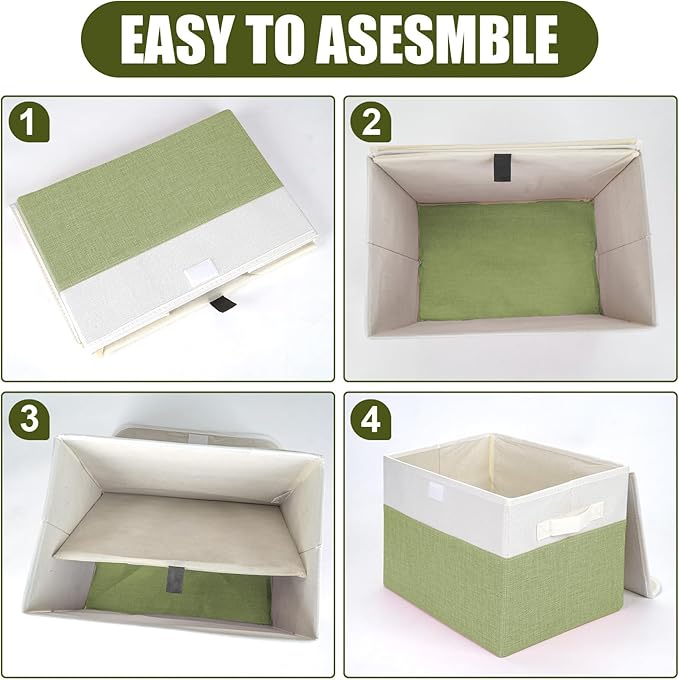 EASY TO ASESMBLE

1

2

3

4