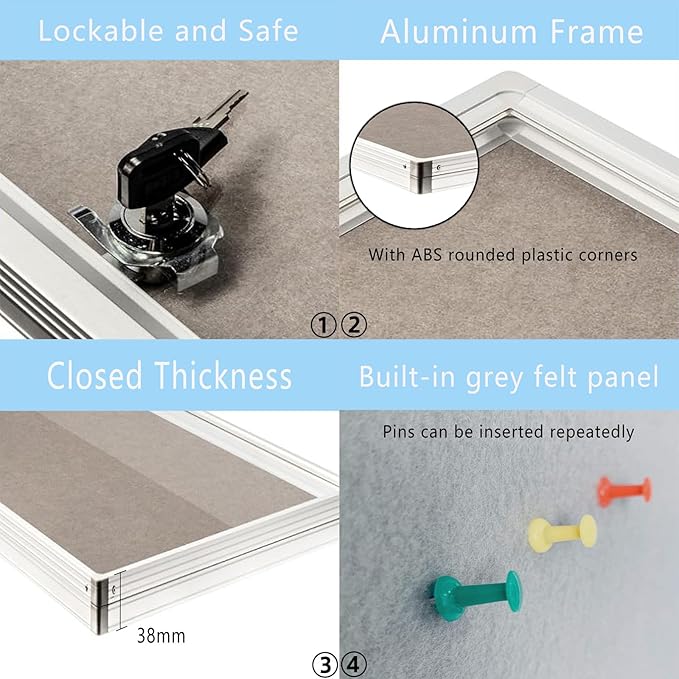 Lockable and Safe

Aluminum Frame

With ABS rounded plastic corners

①②

Closed Thickness

Built-in grey felt panel

Pins can be inserted repeatedly

38mm

③④