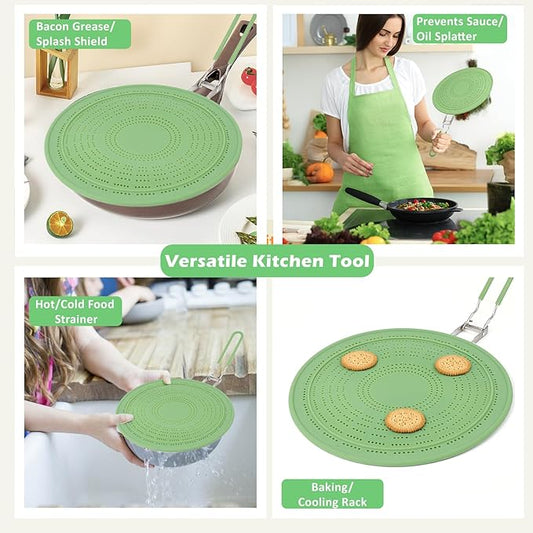 Bacon Grease/
Splash Shield

Prevents Sauce/
Oil Splatter

Versatile Kitchen Tool

Hot/Cold Food
Strainer

Baking/
Cooling Rack