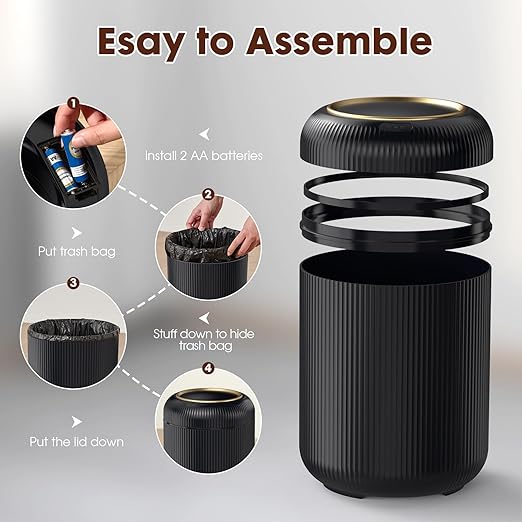 Esay to Assemble

1

Install 2 AA batteries

2

Put trash bag

3

Stuff down to hide trash bag

4

Put the lid down