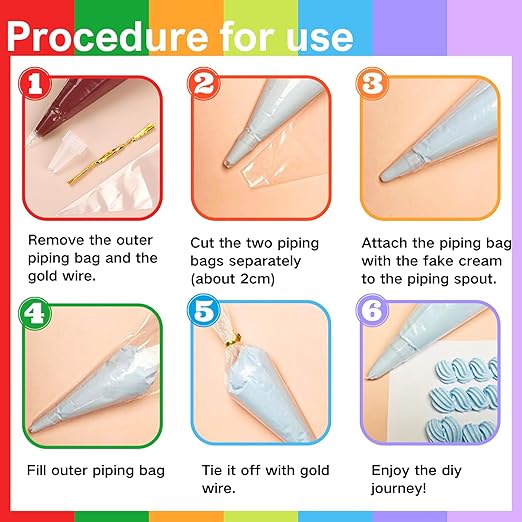 Procedure for use

1

Remove the outer piping bag and the gold wire.

2

Cut the two piping bags separately (about 2cm)

3

Attach the piping bag with the fake cream to the piping spout.

4

Fill outer piping bag

5

Tie it off with gold wire.

6

Enjoy the diy journey!