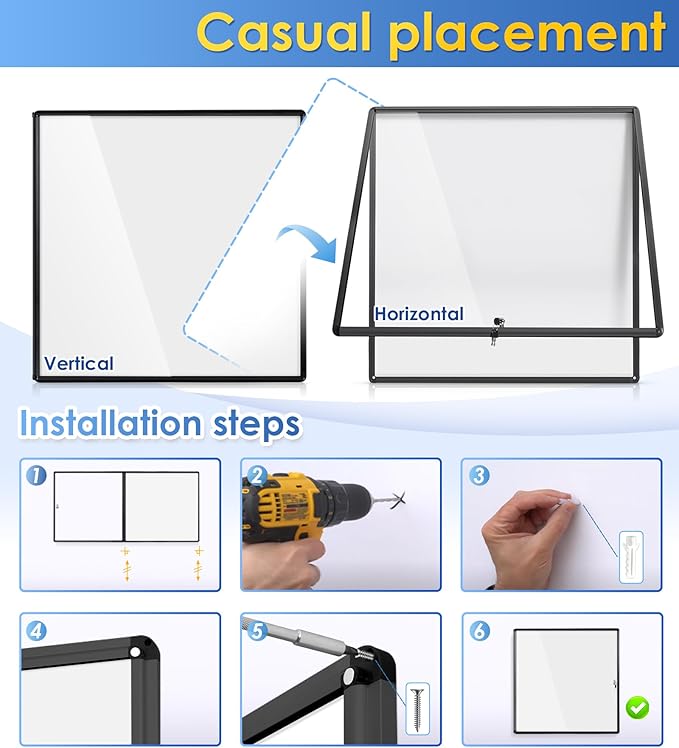 Casual placement

Vertical

Horizontal

Installation steps

1

2

3

4

5

6