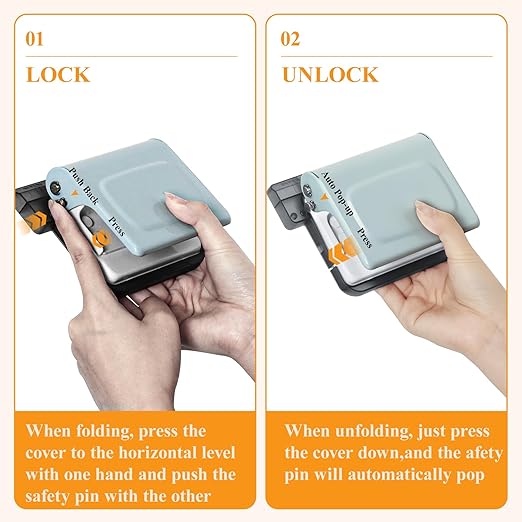 01

LOCK

Push Back

Press

When folding, press the cover to the horizontal level with one hand and push the safety pin with the other

02

UNLOCK

Auto Pop-up

Press

When unfolding, just press the cover down,and the afety pin will automatically pop