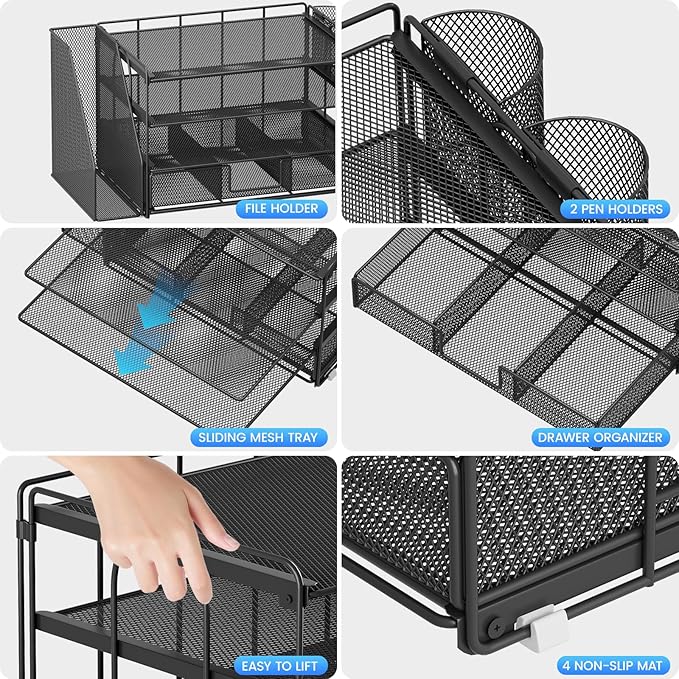 FILE HOLDER

2 PEN HOLDERS

SLIDING MESH TRAY

DRAWER ORGANIZER

EASY TO LIFT

4 NON-SLIP MAT