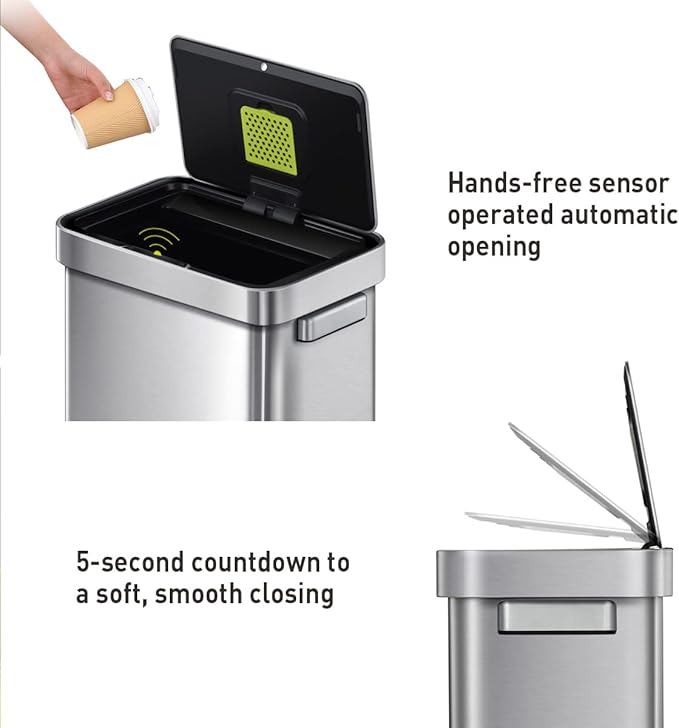 Hands-free sensor operated automatic opening

5-second countdown to a soft, smooth closing