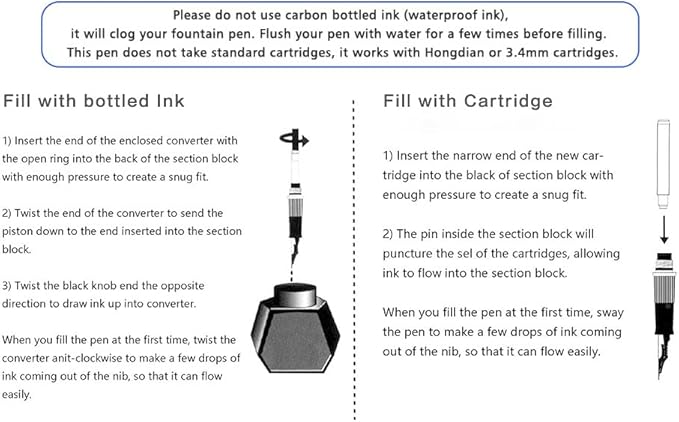 Please do not use carbon bottled ink (waterproof ink), it will clog your fountain pen. Flush your pen with water for a few times before filling. This pen does not take standard cartridges, it works with Hongdian or 3.4mm cartridges.

Fill with bottled Ink

1) Insert the end of the enclosed converter with the open ring into the back of the section block with enough pressure to create a snug fit.

2) Twist the end of the converter to send the piston down to the end inserted into the section block.

3) Twist the black knob end the opposite direction to draw ink up into converter.

When you fill the pen at the first time, twist the converter anit-clockwise to make a few drops of ink coming out of the nib, so that it can flow easily.

Fill with Cartridge

1) Insert the narrow end of the new cartridge into the black of section block with enough pressure to create a snug fit.

2) The pin inside the section block will puncture the sel of the cartridges, allowing ink to flow into the section block.

When you fill the pen at the first time, sway the pen to make a few drops of ink coming out of the nib, so that it can flow easily.