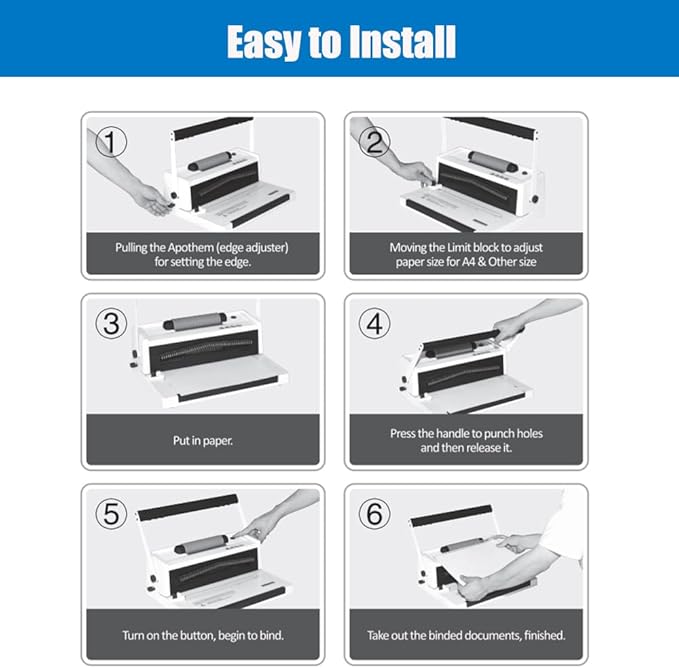 Easy to Install

①
Pulling the Apothem (edge adjuster) for setting the edge.

②
Moving the Limit block to adjust paper size for A4 & Other size

③
Put in paper.

④
Press the handle to punch holes and then release it.

⑤
Turn on the button, begin to bind.

⑥
Take out the binded documents, finished.