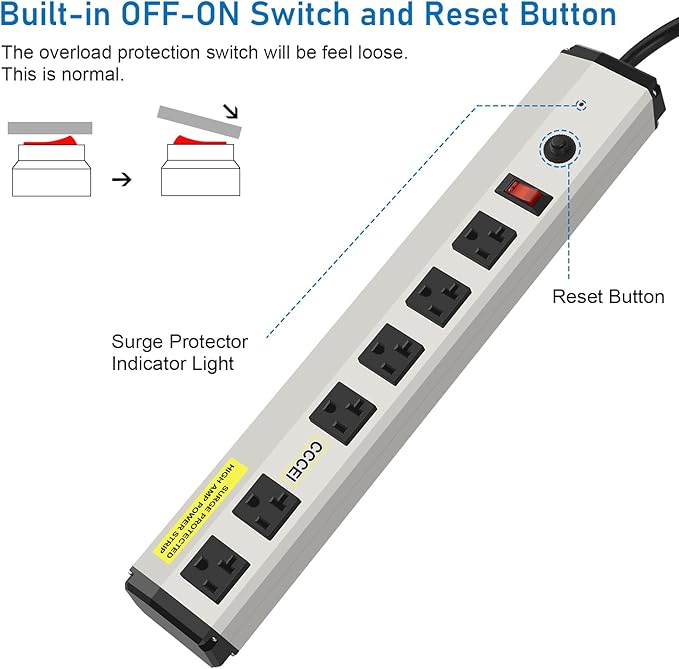 Built-in OFF-ON Switch and Reset Button

The overload protection switch will be feel loose.
This is normal.

Reset Button

Surge Protector
Indicator Light

CCCEI

HIGH AMP POWER STRIP
SURGE PROTECTED