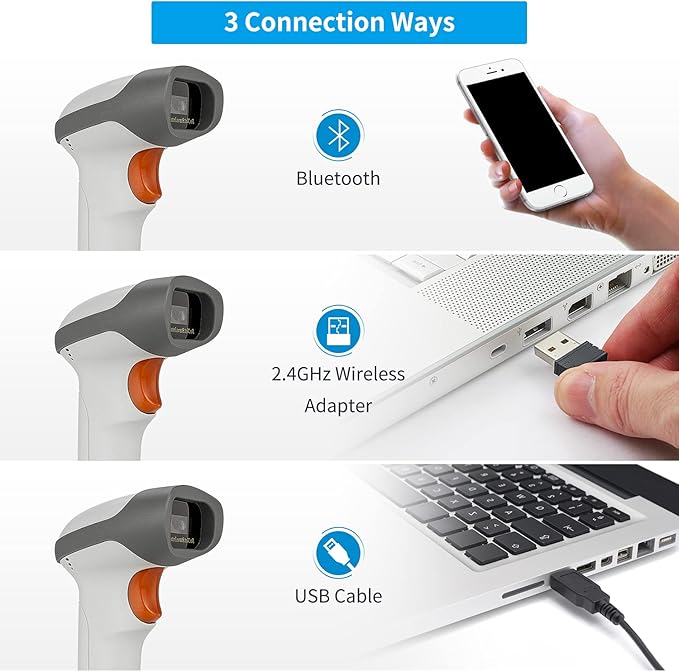 3 Connection Ways

Bluetooth

2.4GHz Wireless Adapter

USB Cable