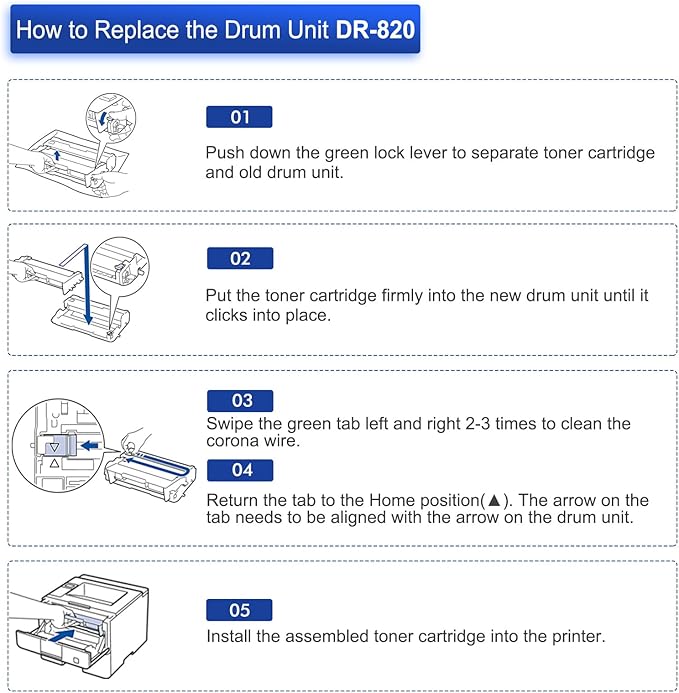 How to Replace the Drum Unit DR-820

01

Push down the green lock lever to separate toner cartridge and old drum unit.

02

Put the toner cartridge firmly into the new drum unit until it clicks into place.

03

Swipe the green tab left and right 2-3 times to clean the corona wire.

04

Return the tab to the Home position(▲). The arrow on the tab needs to be aligned with the arrow on the drum unit.

05

Install the assembled toner cartridge into the printer.