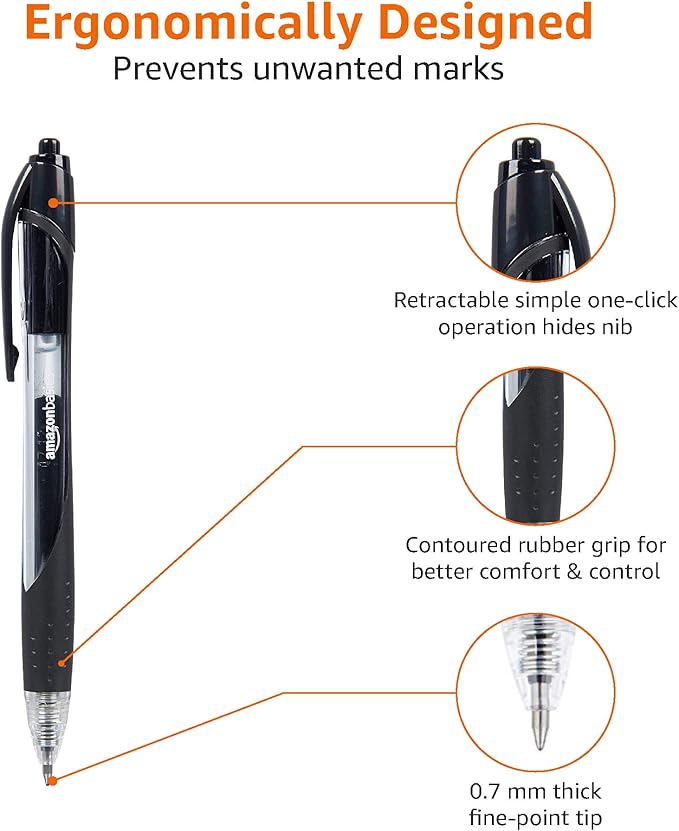 Ergonomically Designed
Prevents unwanted marks

amazonbasics

Retractable simple one-click operation hides nib

Contoured rubber grip for better comfort & control

0.7 mm thick fine-point tip