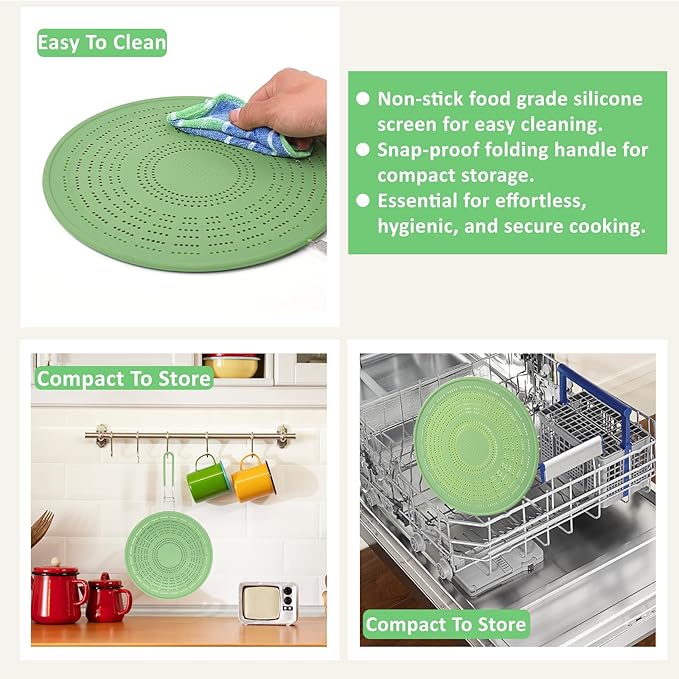 Easy To Clean

● Non-stick food grade silicone screen for easy cleaning.
● Snap-proof folding handle for compact storage.
● Essential for effortless, hygienic, and secure cooking.

Compact To Store

Compact To Store