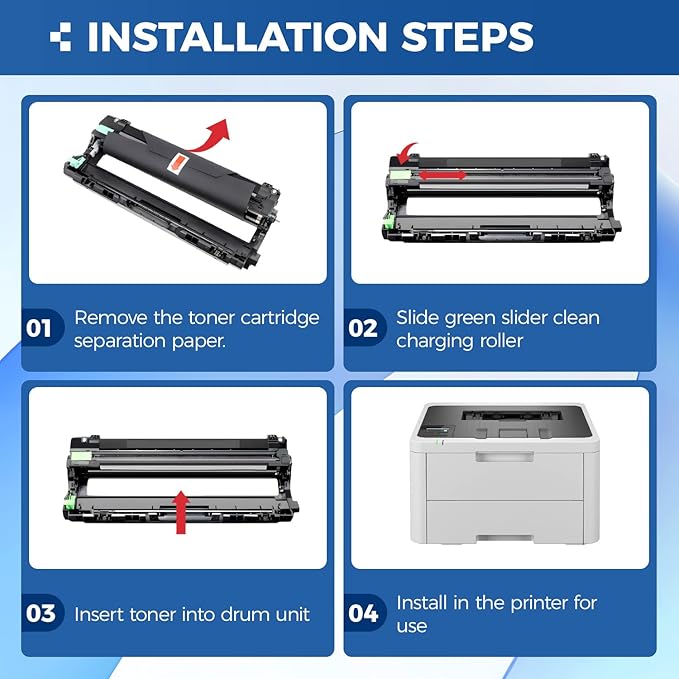 INSTALLATION STEPS

01 Remove the toner cartridge separation paper.

02 Slide green slider clean charging roller

03 Insert toner into drum unit

04 Install in the printer for use