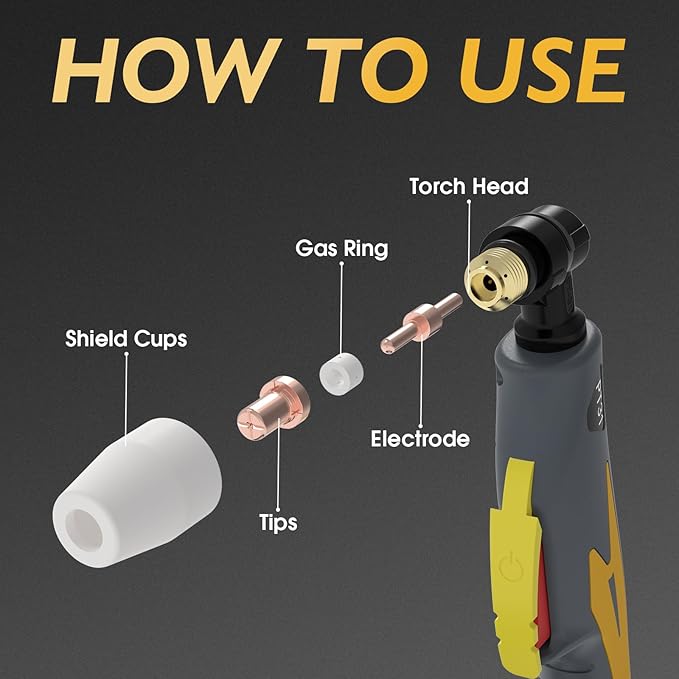 HOW TO USE

Torch Head

Gas Ring

Shield Cups

Electrode

Tips