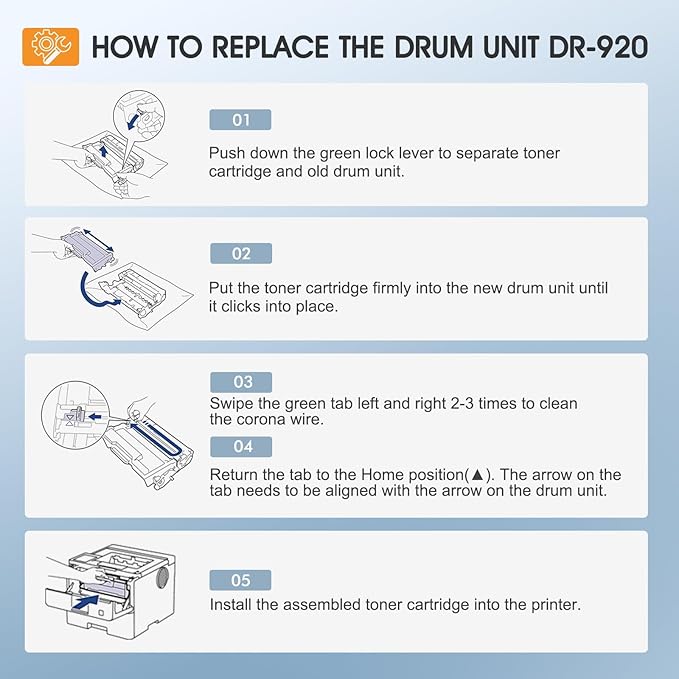 HOW TO REPLACE THE DRUM UNIT DR-920

01

Push down the green lock lever to separate toner cartridge and old drum unit.

02

Put the toner cartridge firmly into the new drum unit until it clicks into place.

03

Swipe the green tab left and right 2-3 times to clean the corona wire.

04

Return the tab to the Home position(▲). The arrow on the tab needs to be aligned with the arrow on the drum unit.

05

Install the assembled toner cartridge into the printer.