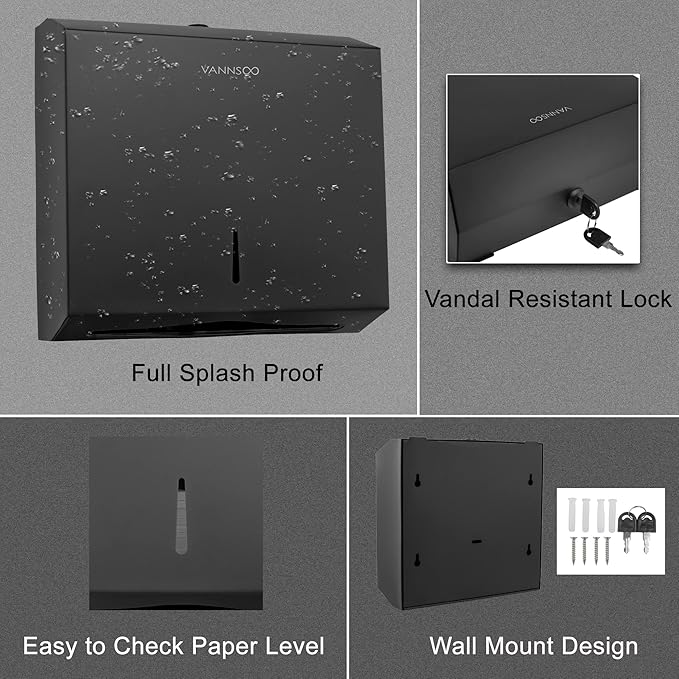 VANNSOO

Full Splash Proof

VANNSOO

Vandal Resistant Lock

Easy to Check Paper Level

Wall Mount Design