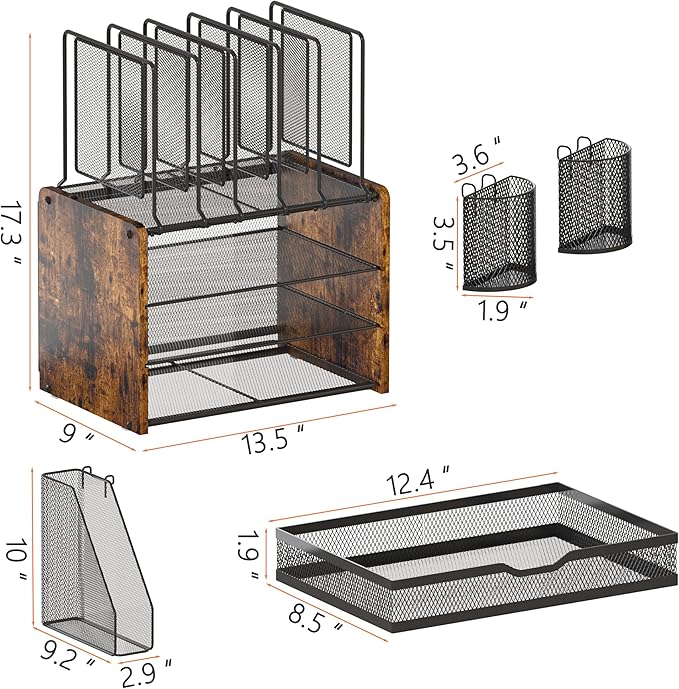 17.3 "

9 "

13.5 "

3.6 "

3.5 "

1.9 "

10 "

9.2 "

2.9 "

12.4 "

1.9 "

8.5 "